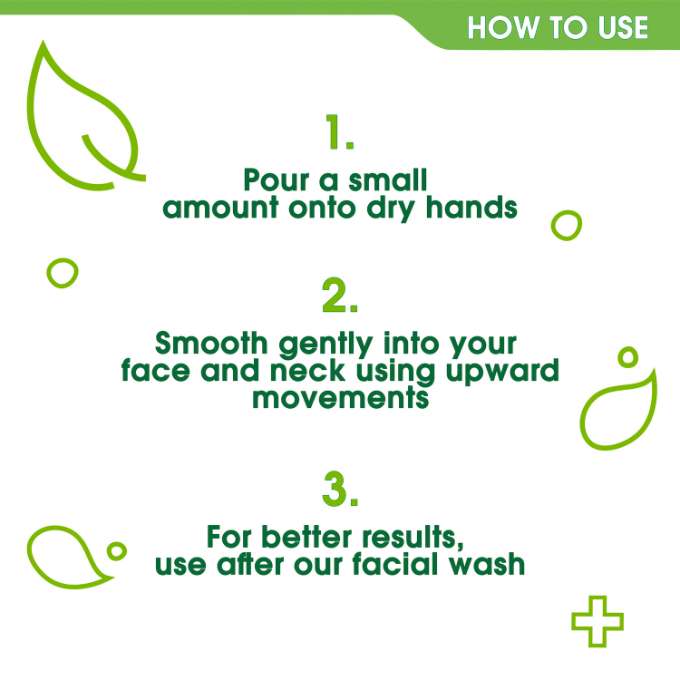 HOW TO USE

1.

Pour a small amount onto dry hands

2.

Smooth gently into your face and neck using upward movements

3.

For better results, use after our facial wash