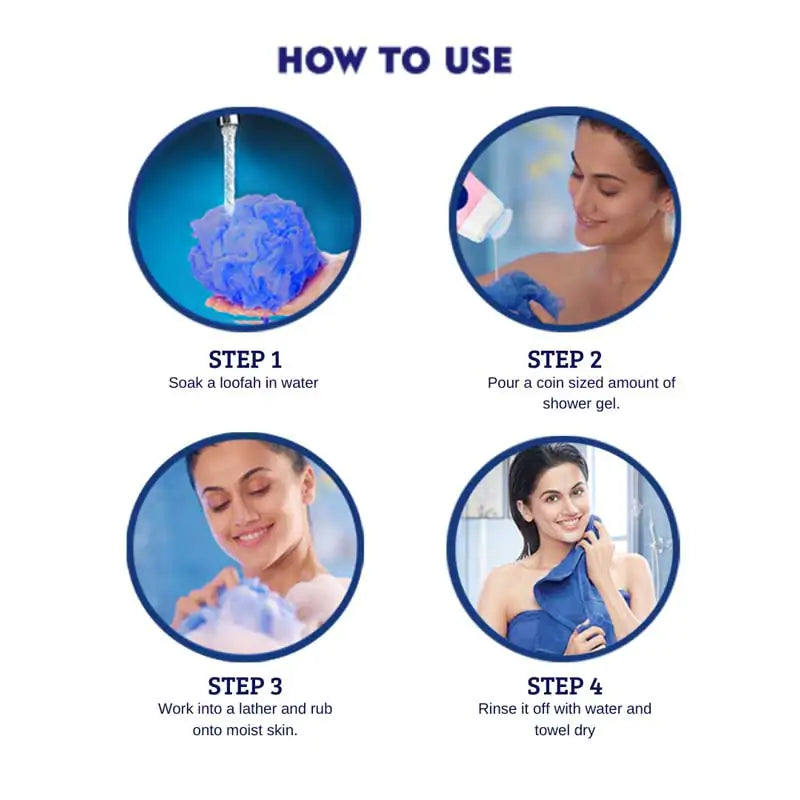 HOW TO USE

STEP 1
Soak a loofah in water

STEP 2
Pour a coin sized amount of shower gel.

STEP 3
Work into a lather and rub onto moist skin.

STEP 4
Rinse it off with water and towel dry