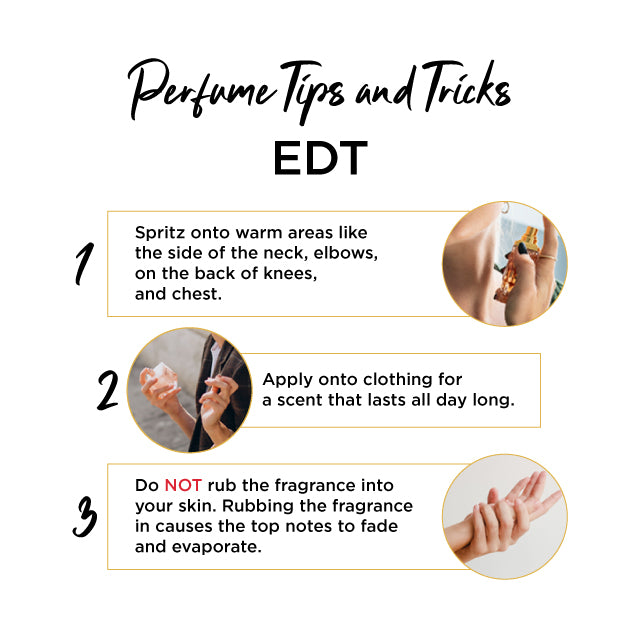 Perfume Tips and Tricks
EDT

1
Spritz onto warm areas like the side of the neck, elbows, on the back of knees, and chest.

2
Apply onto clothing for a scent that lasts all day long.

3
Do NOT rub the fragrance into your skin. Rubbing the fragrance in causes the top notes to fade and evaporate.