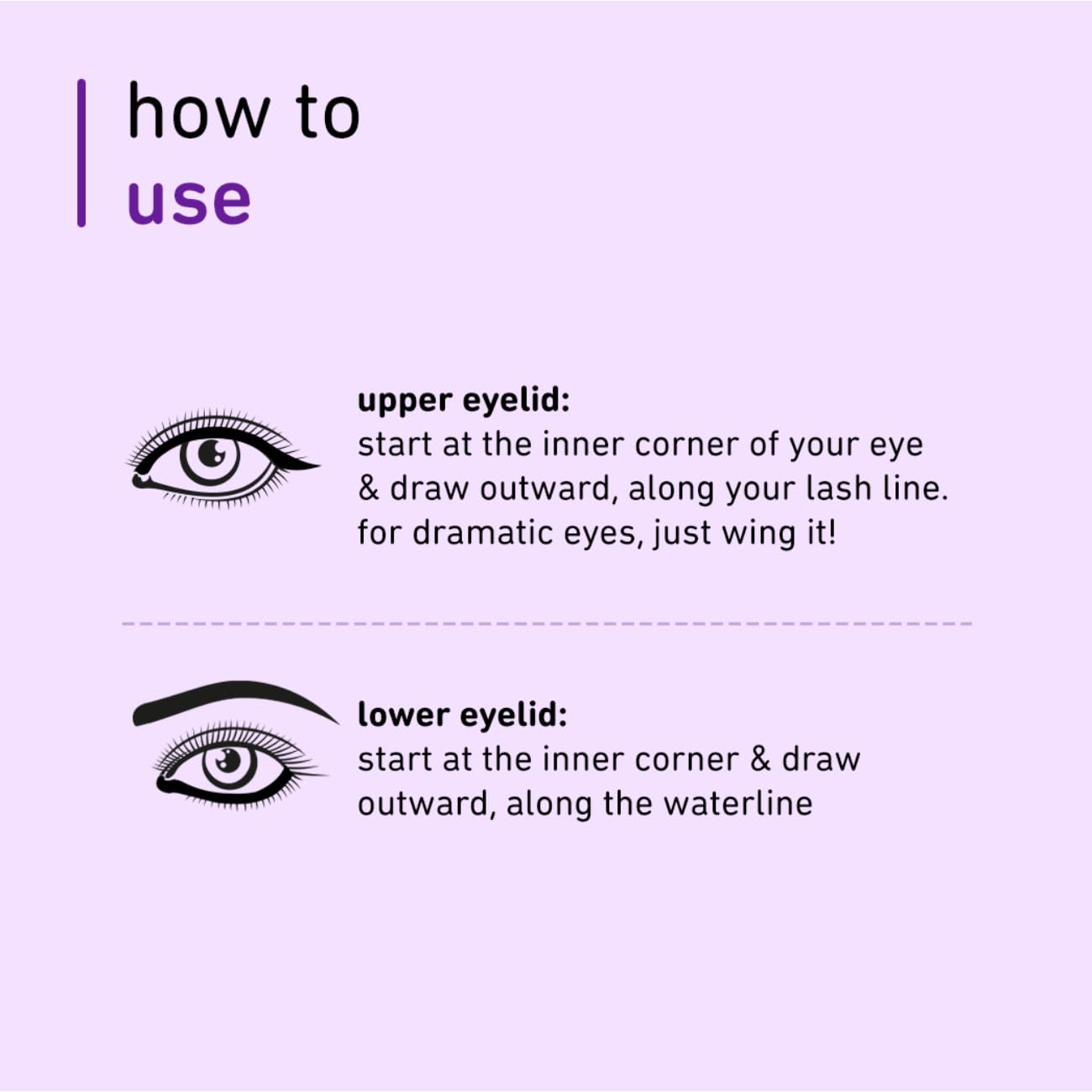 how to
use

upper eyelid:
start at the inner corner of your eye & draw outward, along your lash line. for dramatic eyes, just wing it!

lower eyelid:
start at the inner corner & draw outward, along the waterline